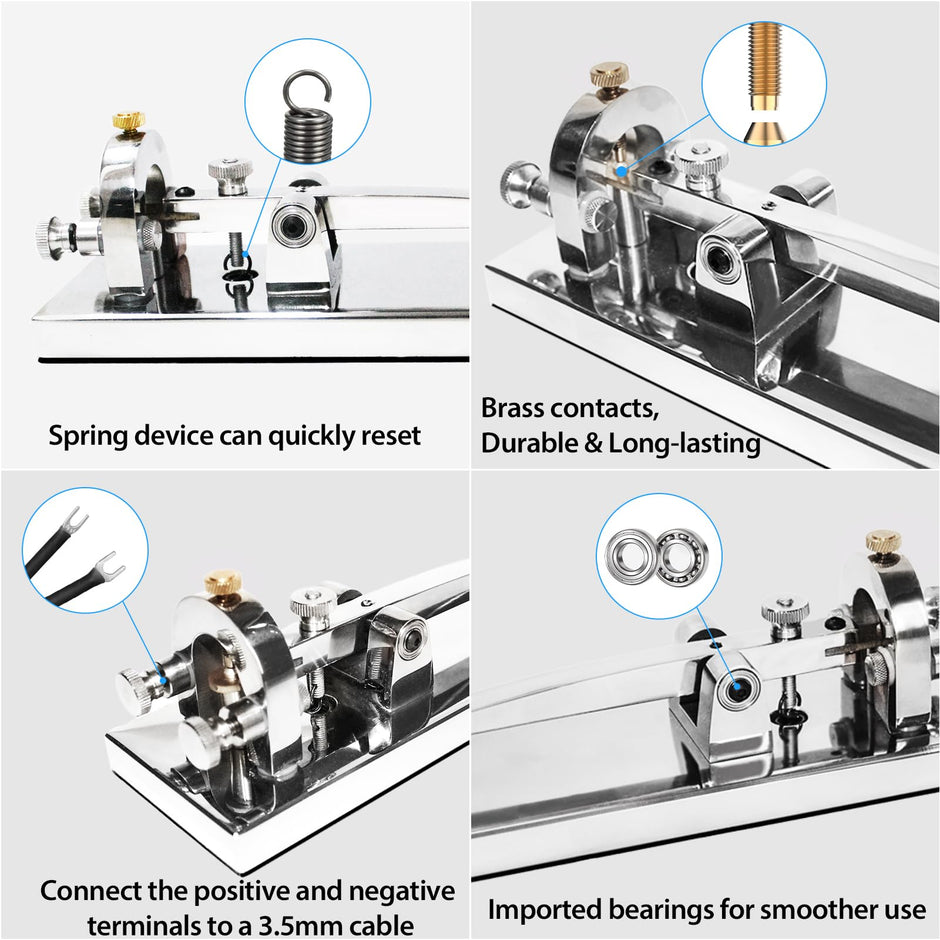 Spring device can quickly reset

Brass contacts,
Durable & Long-lasting

Connect the positive and negative terminals to a 3.5mm cable

Imported bearings for smoother use