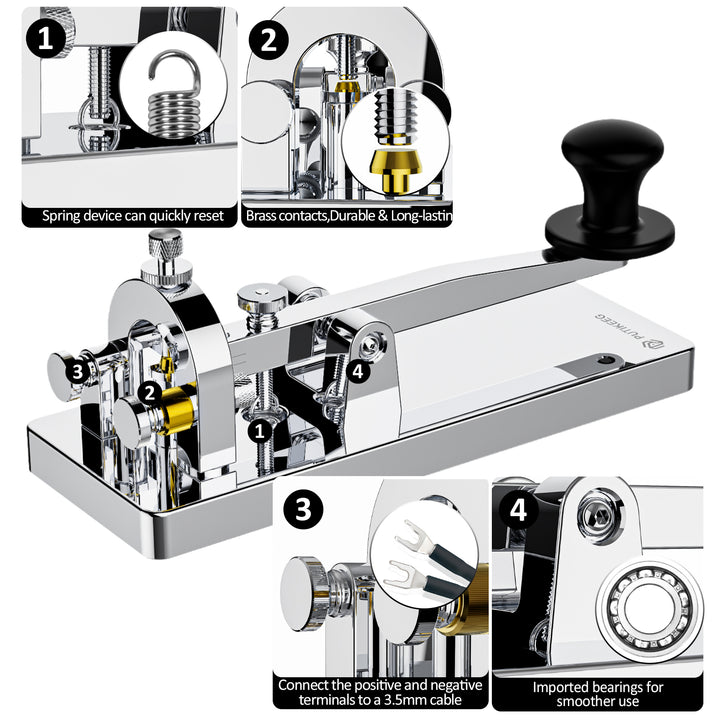 1

Spring device can quickly reset

2

Brass contacts,Durable & Long-lastin

PUTIKEEG

3

2

1

4

3

Connect the positive and negative terminals to a 3.5mm cable

4

Imported bearings for smoother use