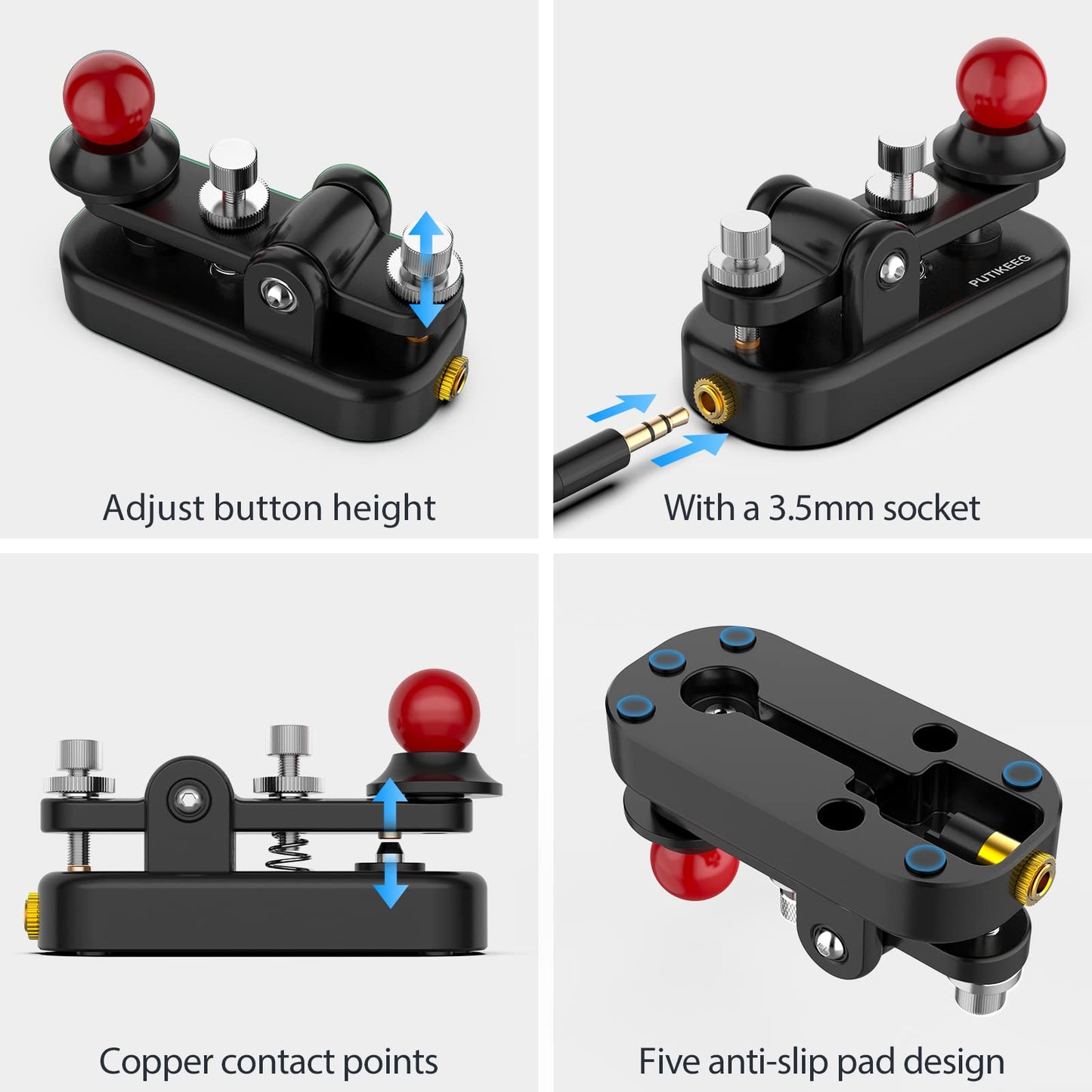 Adjust button height

PUTIKEEG

With a 3.5mm socket

Copper contact points

Five anti-slip pad design