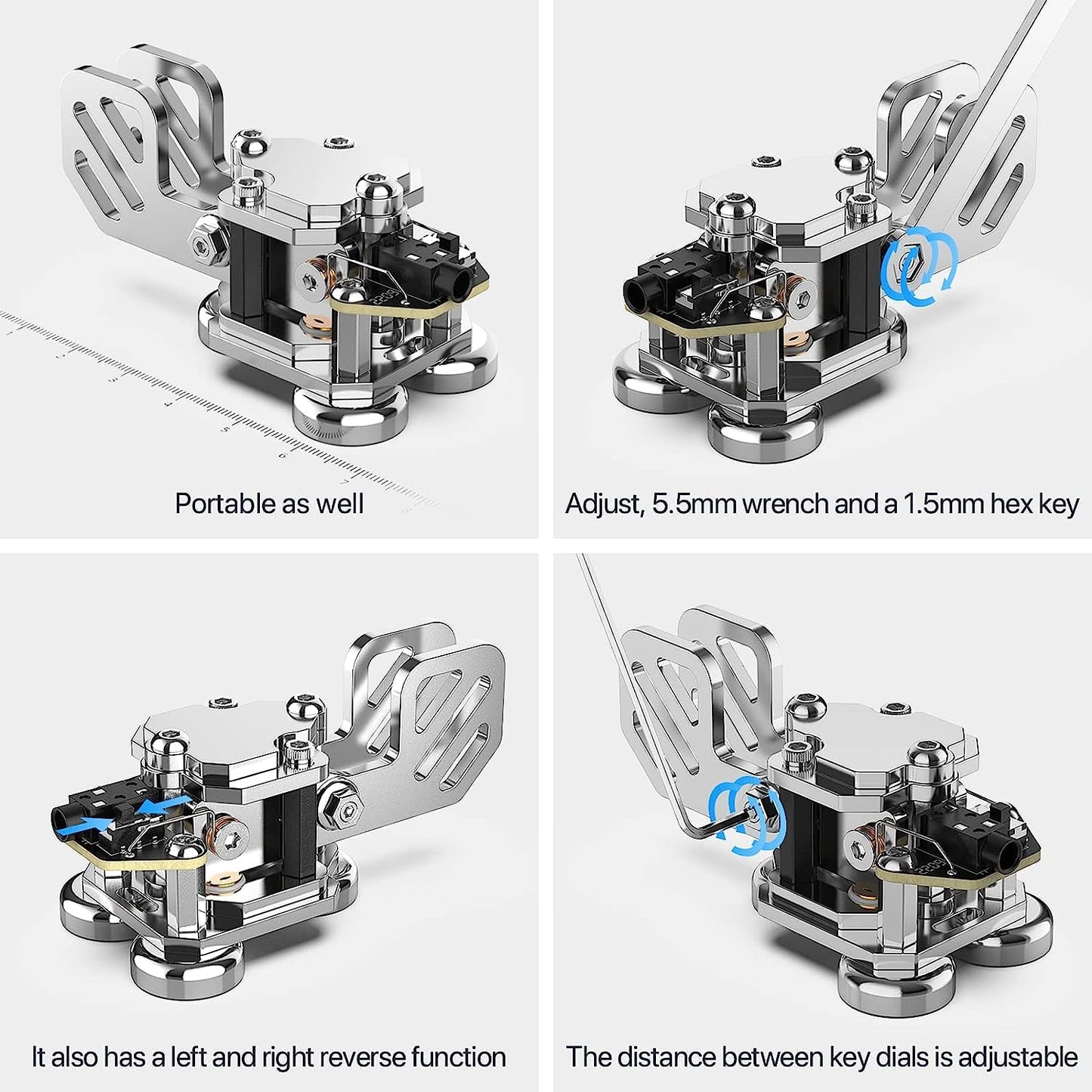 Portable as well

Adjust, 5.5mm wrench and a 1.5mm hex key

It also has a left and right reverse function

The distance between key dials is adjustable