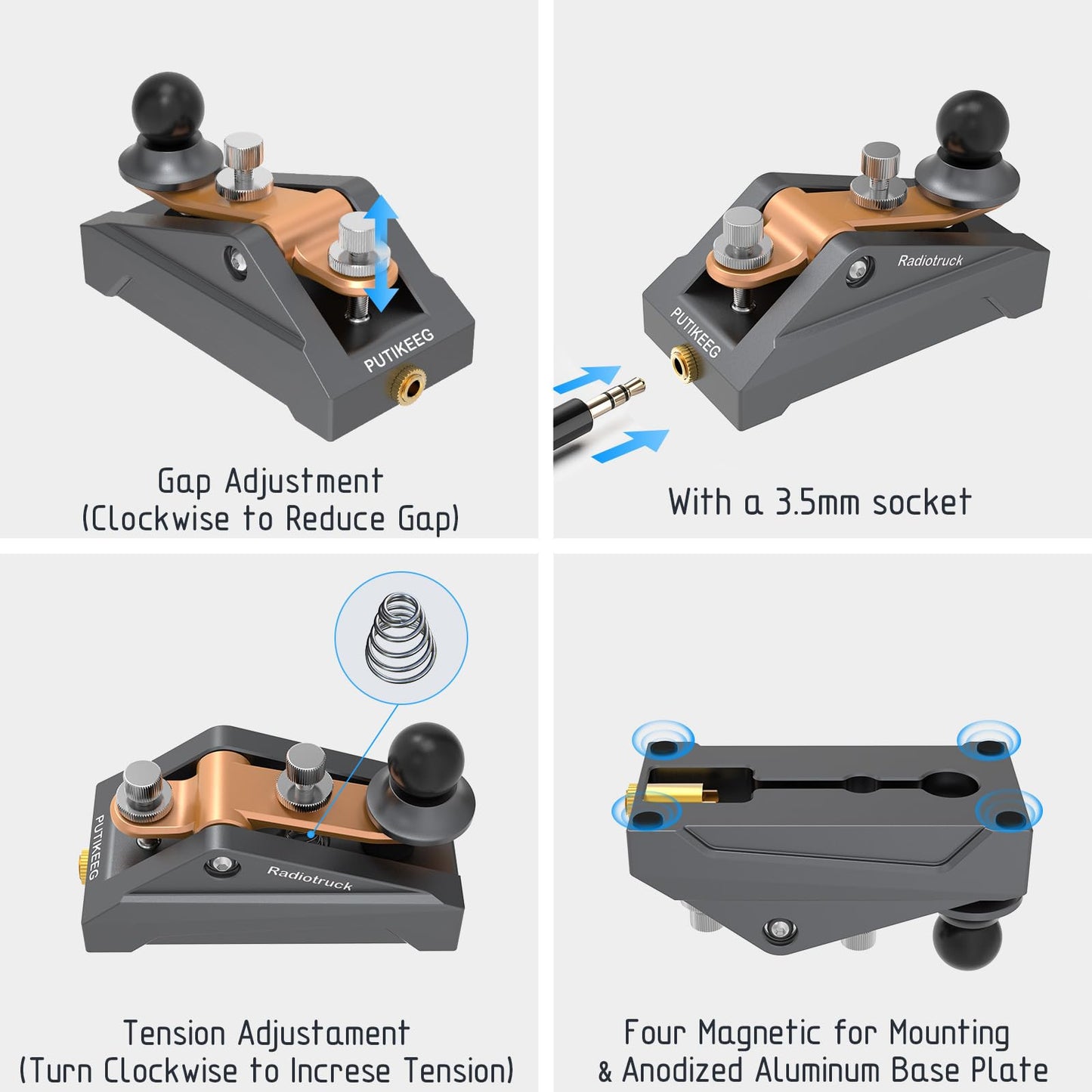 PUTIKEEG

Gap Adjustment
(Clockwise to Reduce Gap)

Radiotruck

PUTIKEEG

With a 3.5mm socket

PUTIKEEG

Radiotruck

Tension Adjustament
(Turn Clockwise to Increse Tension)

Four Magnetic for Mounting
& Anodized Aluminum Base Plate