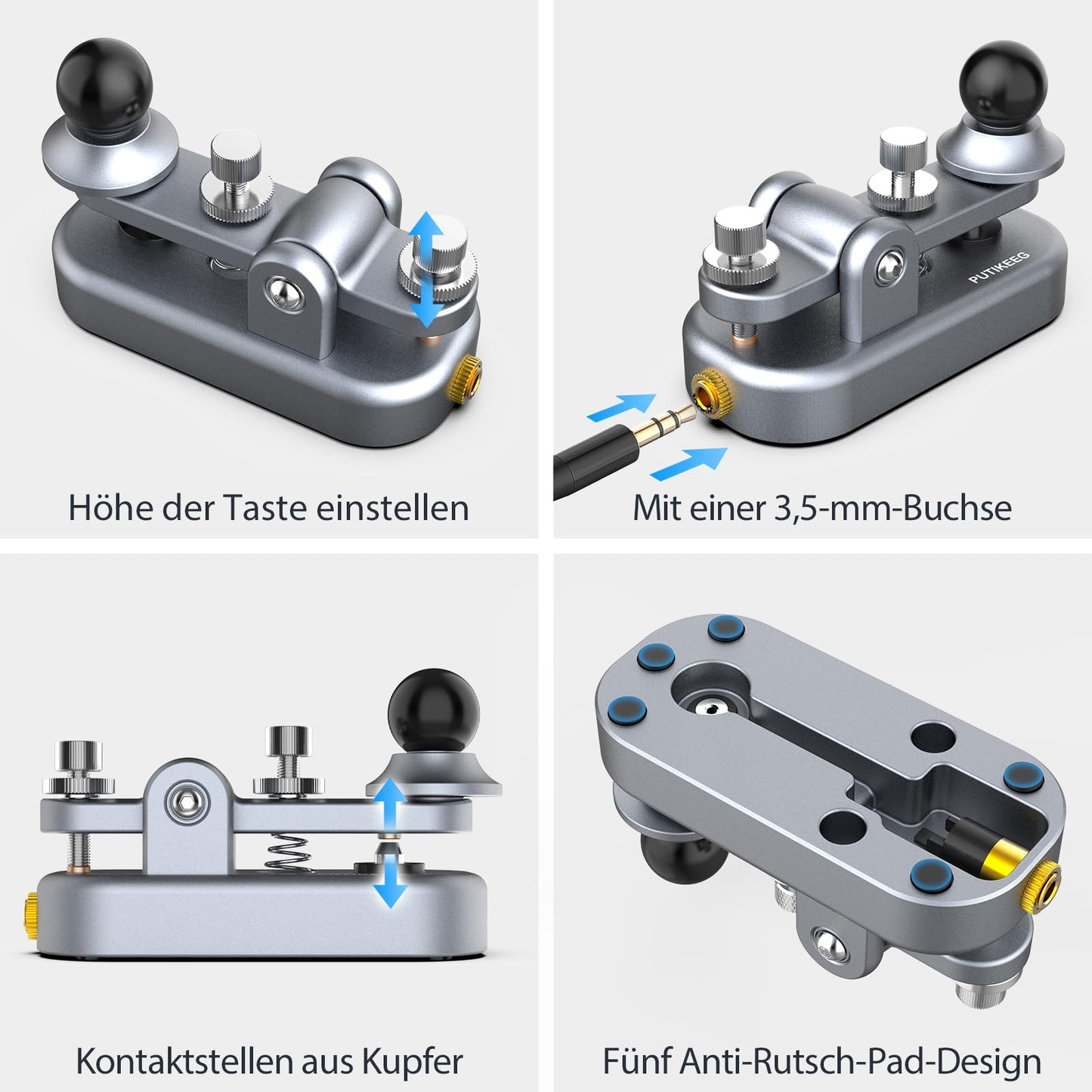 Höhe der Taste einstellen

PUTIKEEG

Mit einer 3,5-mm-Buchse

Kontaktstellen aus Kupfer

Fünf Anti-Rutsch-Pad-Design