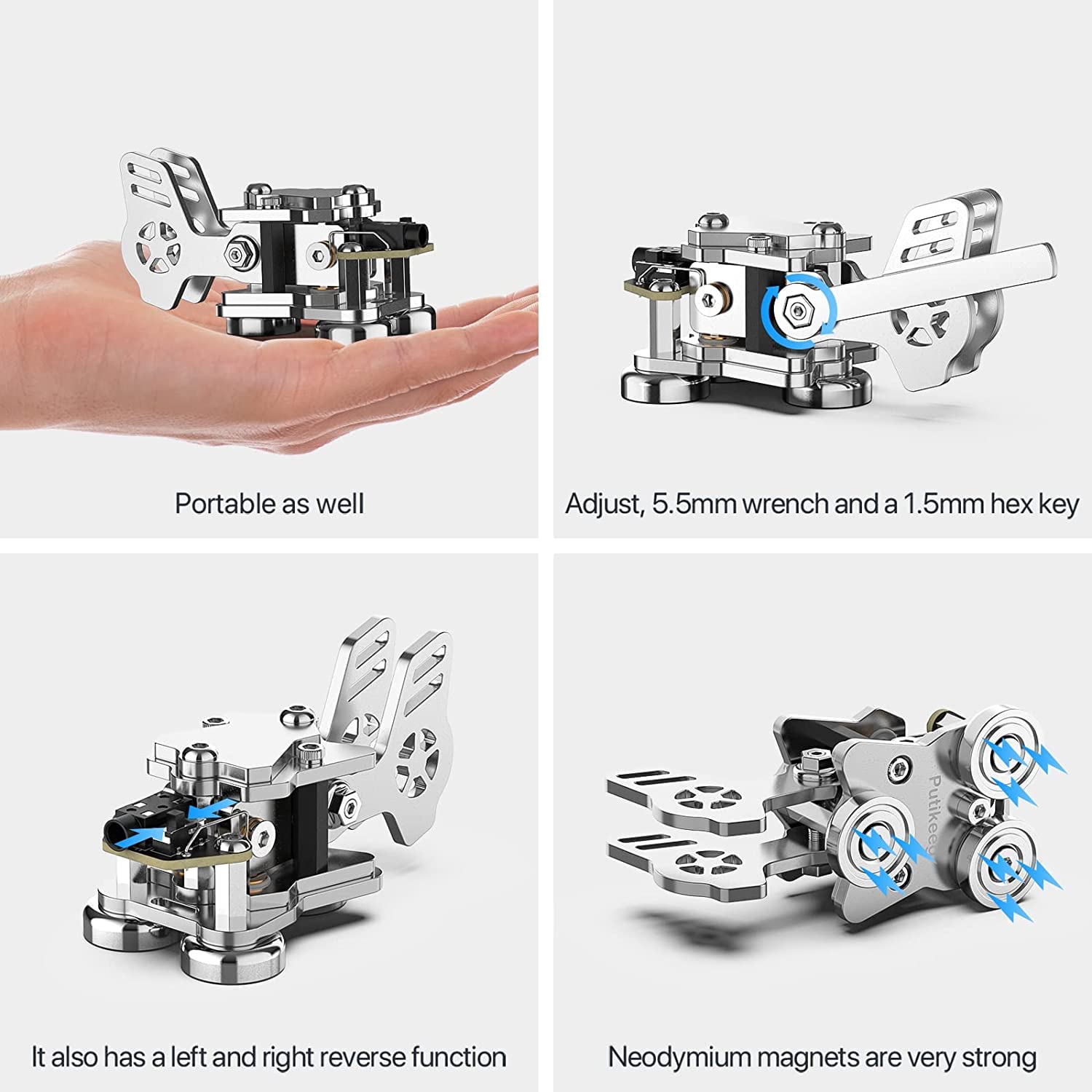 Portable as well

Adjust, 5.5mm wrench and a 1.5mm hex key

It also has a left and right reverse function

Putikeeg

Neodymium magnets are very strong