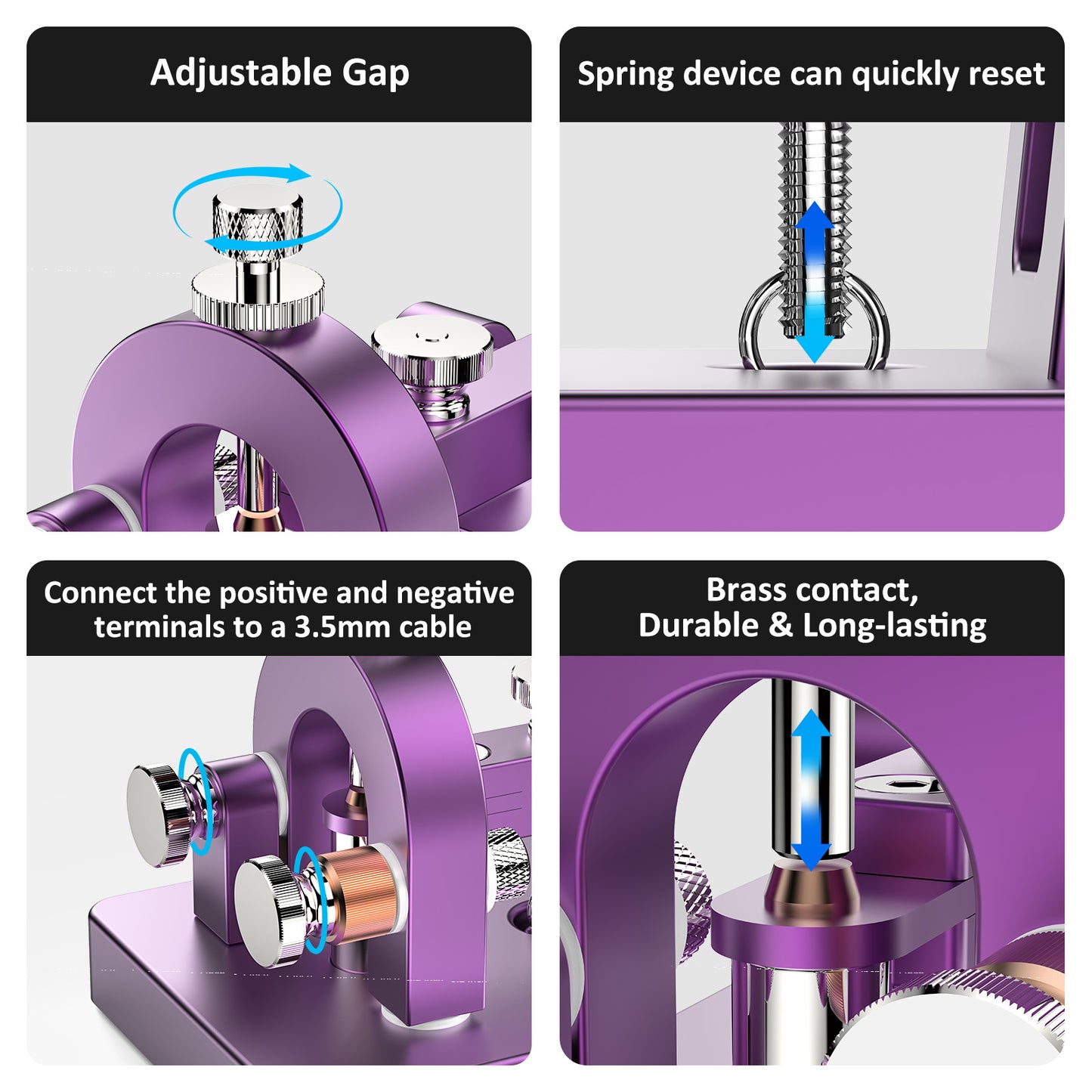 Adjustable Gap

Spring device can quickly reset

Connect the positive and negative terminals to a 3.5mm cable

Brass contact,
Durable & Long-lasting