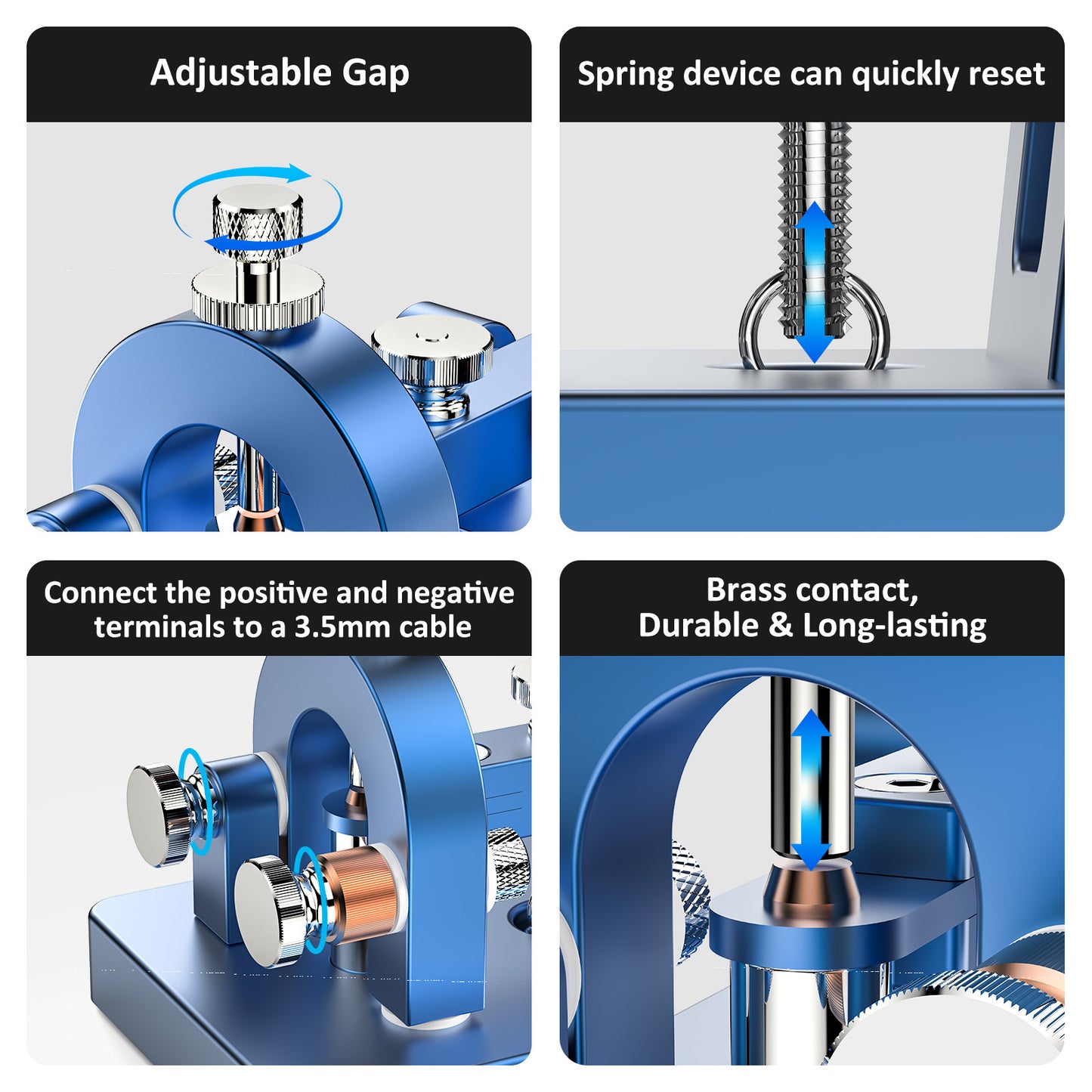 Adjustable Gap

Spring device can quickly reset

Connect the positive and negative terminals to a 3.5mm cable

Brass contact,
Durable & Long-lasting